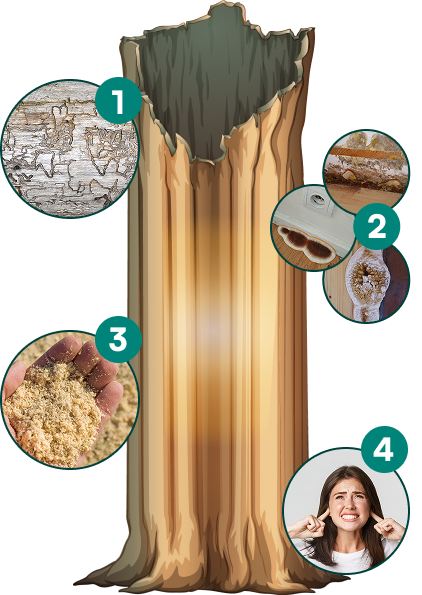 1

2

3

4